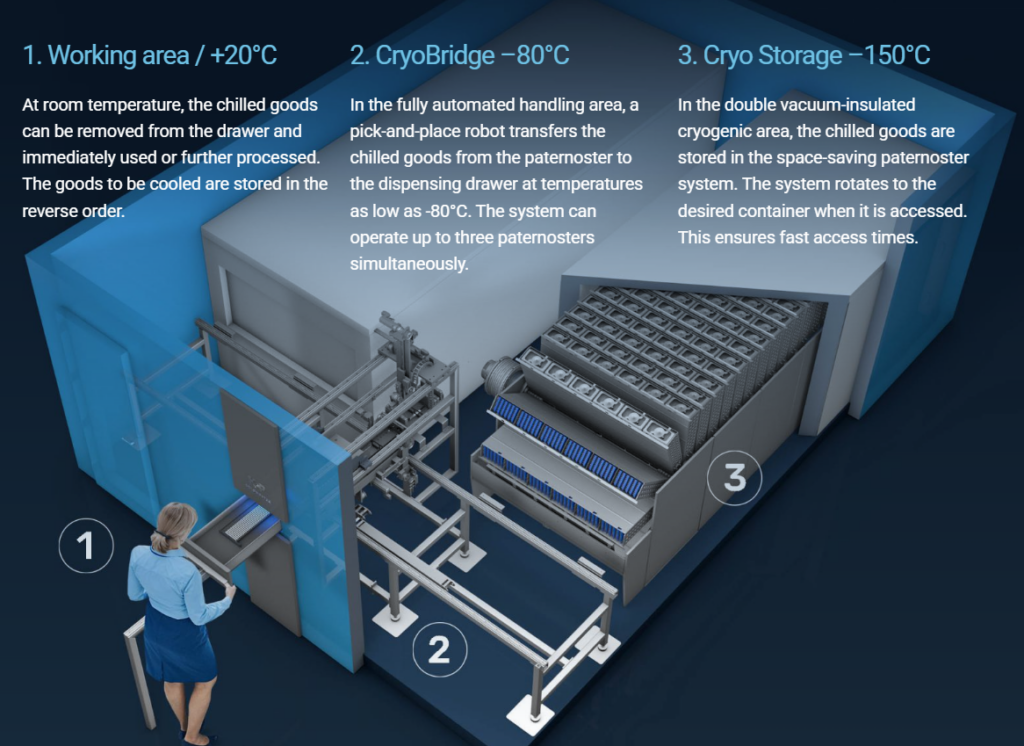 1. Working area / +20°C

At room temperature, the chilled goods can be removed from the drawer and immediately used or further processed. The goods to be cooled are stored in the reverse order.

2. CryoBridge –80°C

In the fully automated handling area, a pick-and-place robot transfers the chilled goods from the paternoster to the dispensing drawer at temperatures as low as -80°C. The system can operate up to three paternosters simultaneously.

3. Cryo Storage –150°C

In the double vacuum-insulated cryogenic area, the chilled goods are stored in the space-saving paternoster system. The system rotates to the desired container when it is accessed. This ensures fast access times.

1

2

3